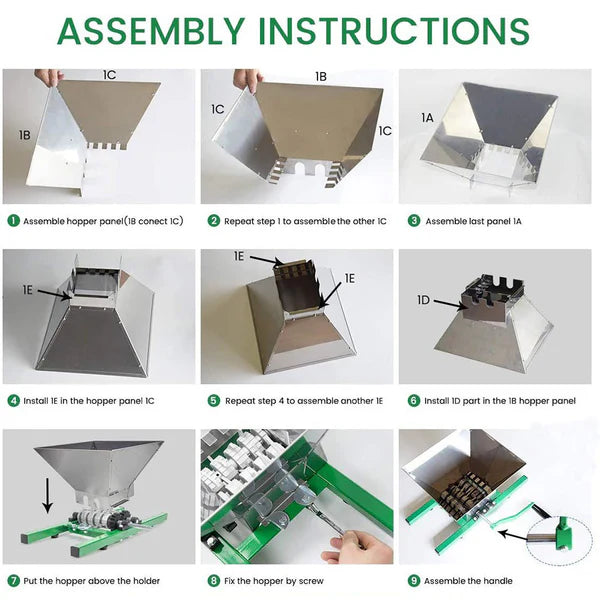 ASSEMBLY INSTRUCTIONS

1C
1B

1B
1C
1C

1A

1 Assemble hopper panel(1B conect 1C)

2 Repeat step 1 to assemble the other 1C

3 Assemble last panel 1A

1E

1E
1E

1D

4 Install 1E in the hopper panel 1C

5 Repeat step 4 to assemble another 1E

6 Install 1D part in the 1B hopper panel

7 Put the hopper above the holder

8 Fix the hopper by screw

9 Assemble the handle